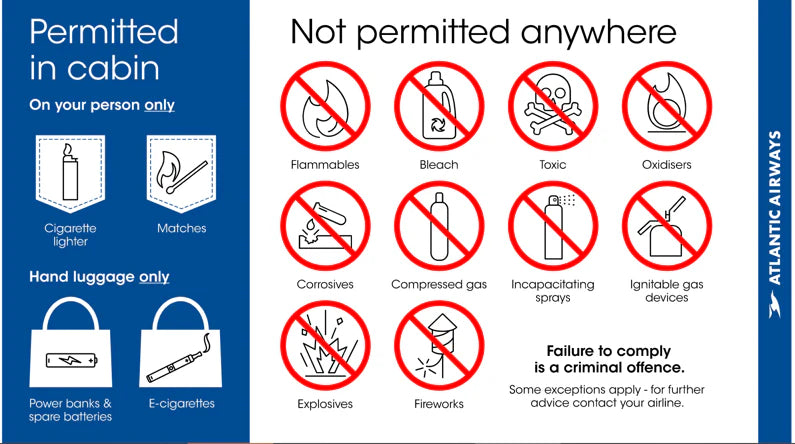 Permitted in cabin

On your person only

Cigarette lighter

Matches

Hand luggage only

Power banks & spare batteries

E-cigarettes

Not permitted anywhere

Flammables

Bleach

Toxic

Oxidisers

Corrosives

Compressed gas

Incapacitating sprays

Ignitable gas devices

Explosives

Fireworks

Failure to comply is a criminal offence.

Some exceptions apply - for further advice contact your airline.

ATLANTIC AIRWAYS